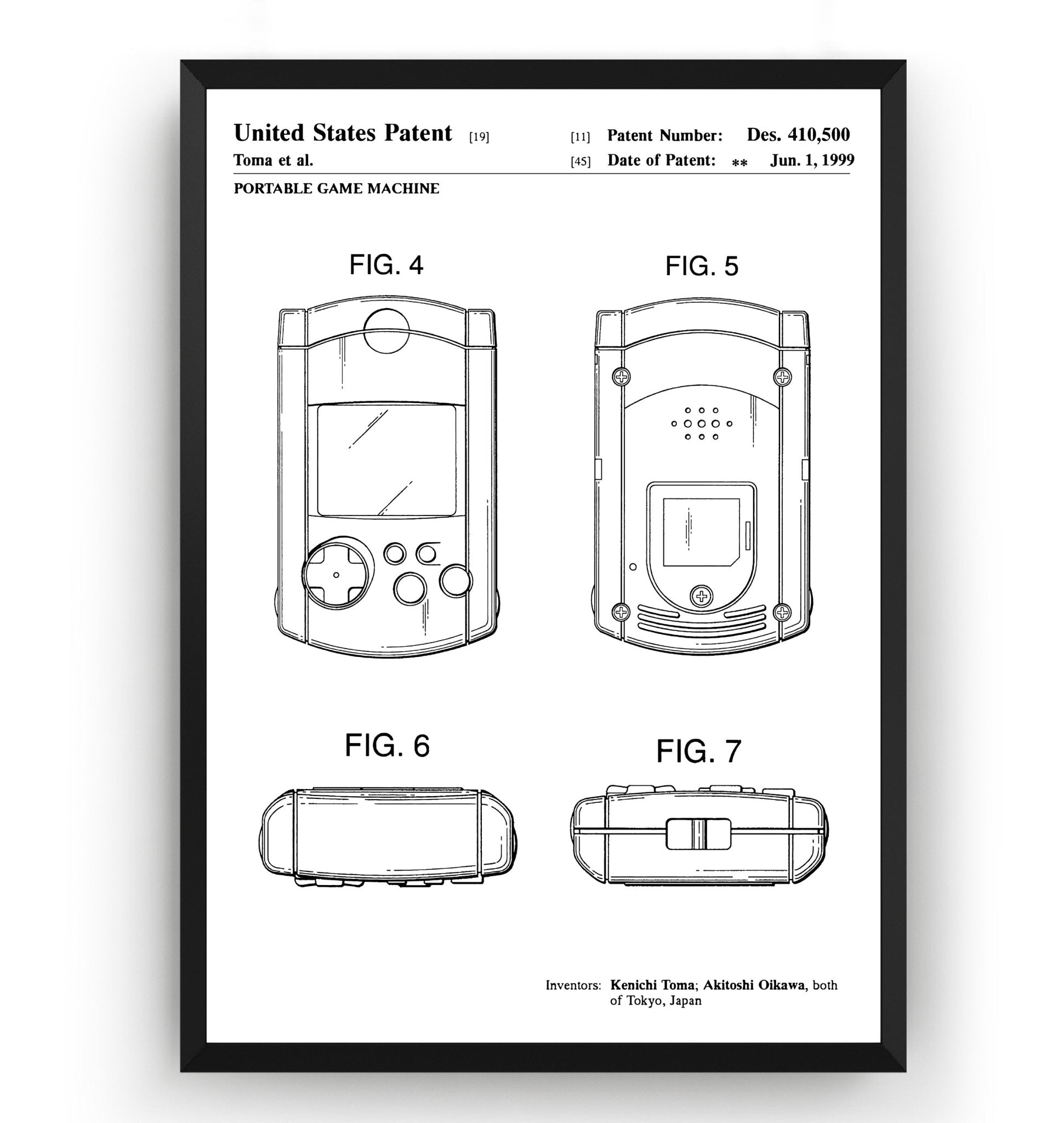 United States Patent [19]
Toma et al.

[11] Patent Number: Des. 410,500
[45] Date of Patent: ** Jun. 1, 1999

PORTABLE GAME MACHINE

FIG. 4

FIG. 5

FIG. 6

FIG. 7

Inventors: Kenichi Toma; Akitoshi Oikawa, both of Tokyo, Japan