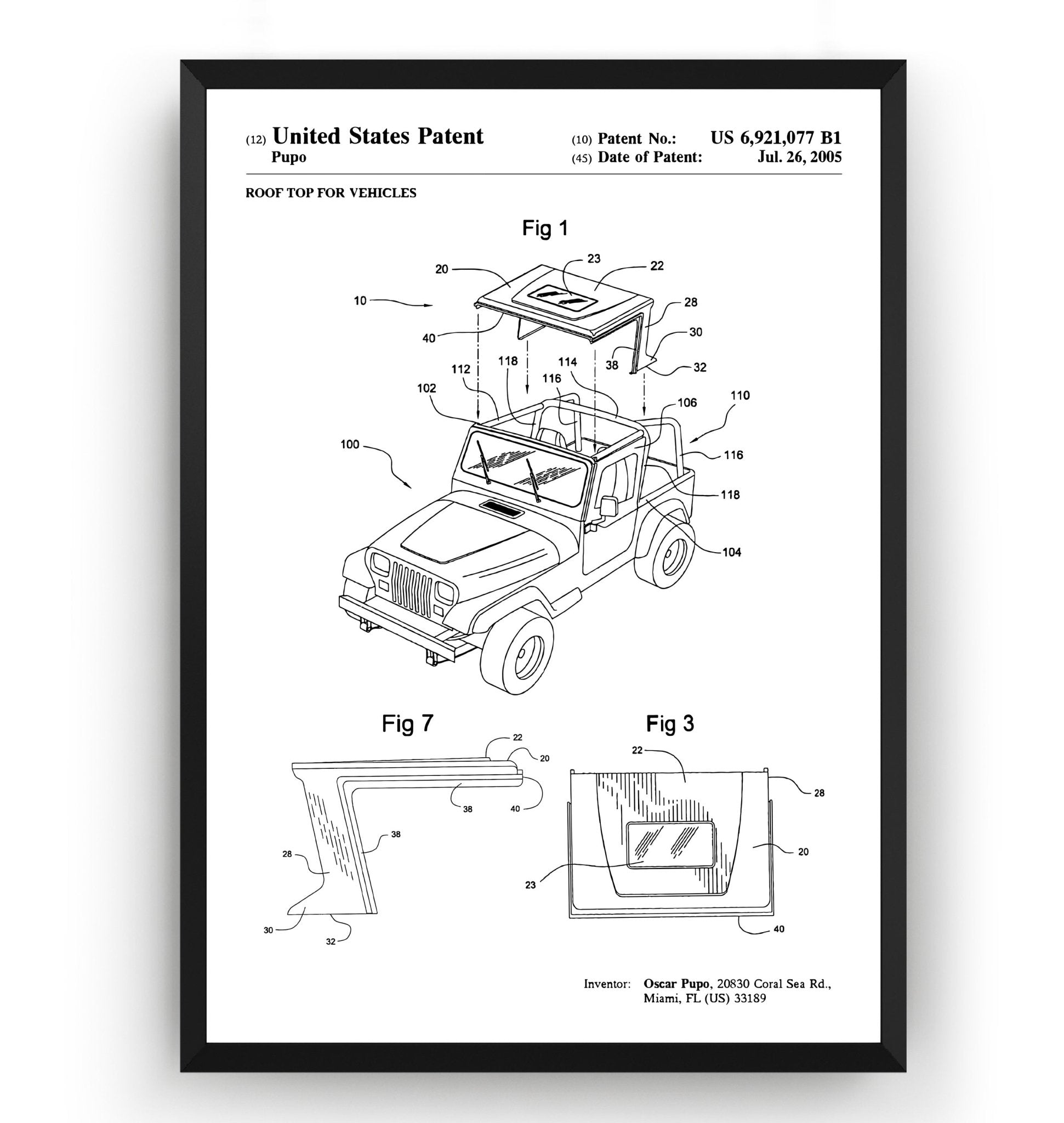 (12) United States Patent
Pupo

(10) Patent No.: US 6,921,077 B1
(45) Date of Patent: Jul. 26, 2005

ROOF TOP FOR VEHICLES

Fig 1

20
23
22
10
28
40
30
38
32
112
118
114
116
102
106
110
100
116
118
104

Fig 7

22
20
38
40
38
28
30
32

Fig 3

22
28
20
23
40

Inventor: Oscar Pupo, 20830 Coral Sea Rd., Miami, FL (US) 33189