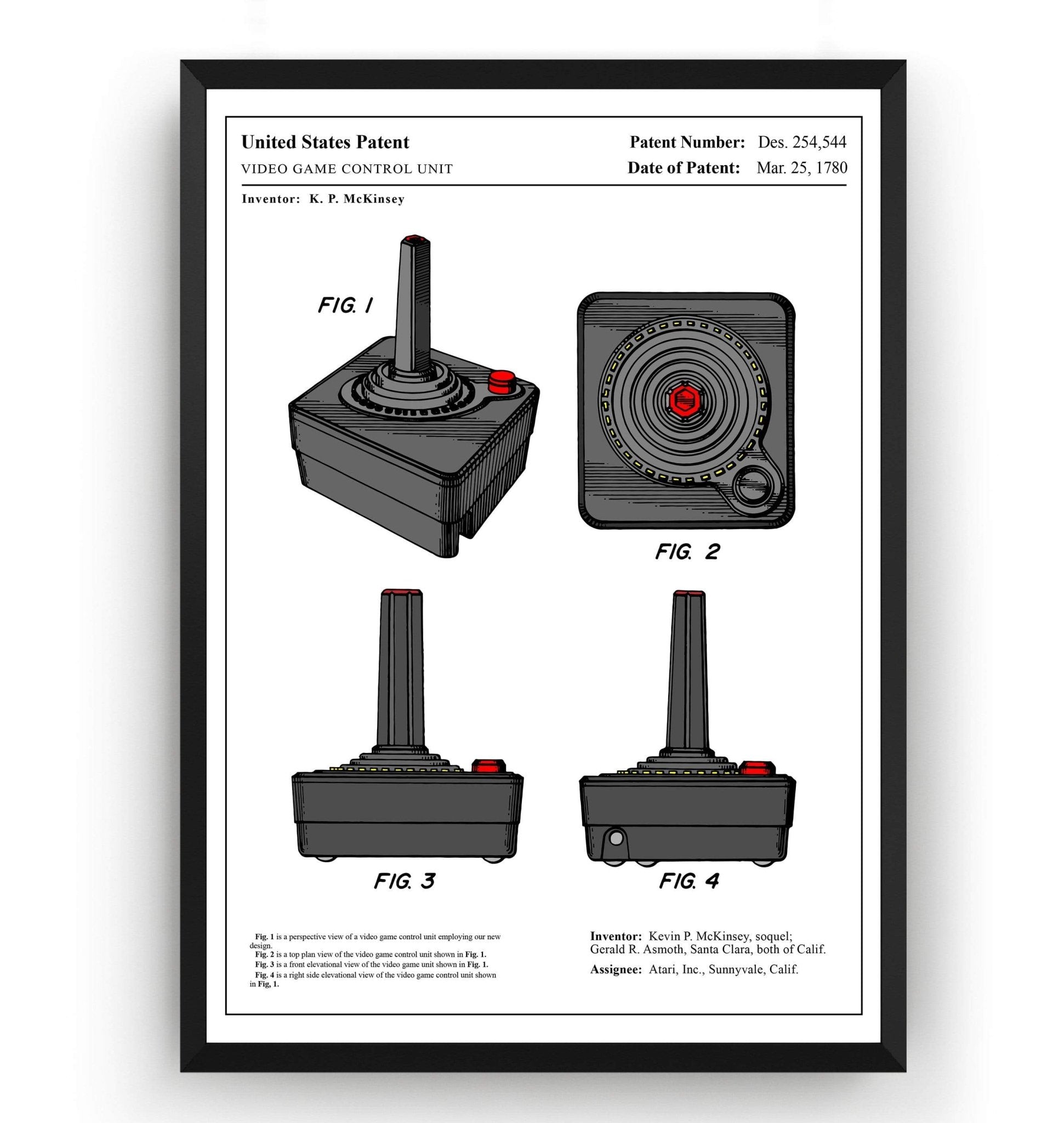 United States Patent
VIDEO GAME CONTROL UNIT

Patent Number: Des. 254,544
Date of Patent: Mar. 25, 1780

Inventor: K. P. McKinsey

FIG. 1

FIG. 2

FIG. 3

FIG. 4

Fig. 1 is a perspective view of a video game control unit employing our new design.
Fig. 2 is a top plan view of the video game control unit shown in Fig. 1.
Fig. 3 is a front elevational view of the video game unit shown in Fig. 1.
Fig. 4 is a right side elevational view of the video game control unit shown in Fig, 1.

Inventor: Kevin P. McKinsey, soquel; Gerald R. Asmoth, Santa Clara, both of Calif.

Assignee: Atari, Inc., Sunnyvale, Calif.